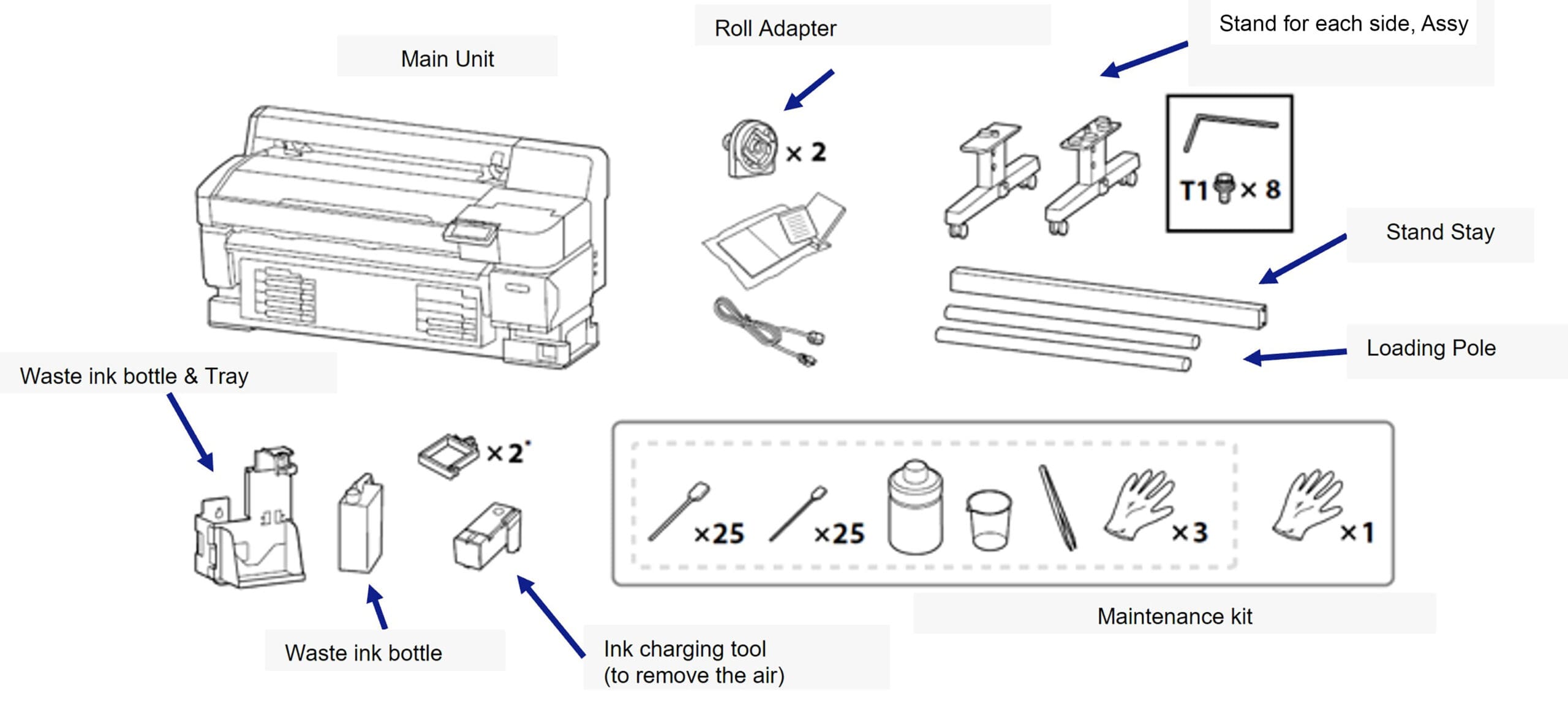 Main Unit

Roll Adapter

× 2

Stand for each side, Assy

T1 × 8

Stand Stay

Loading Pole

Waste ink bottle & Tray

× 2*

×25 ×25 ×3 ×1

Maintenance kit

Waste ink bottle

Ink charging tool
(to remove the air)